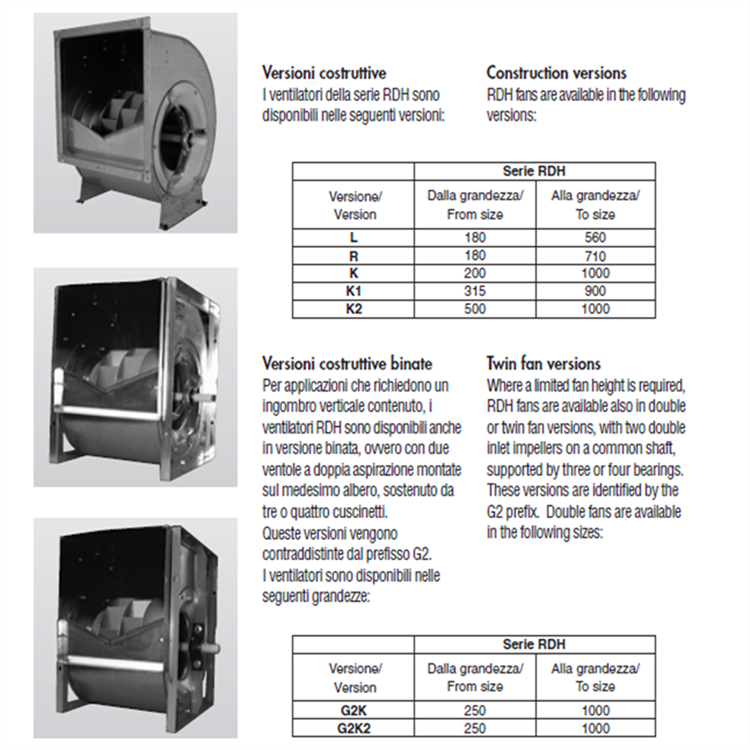 Versioni costruttive
I ventilatori della serie RDH sono disponibili nelle seguenti versioni:

Construction versions
RDH fans are available in the following versions:

| | Serie RDH | |
|---|---|---|
| Versione/ Version | Dalla grandezza/ From size | Alla grandezza/ To size |
| L | 180 | 560 |
| R | 180 | 710 |
| K | 200 | 1000 |
| K1 | 315 | 900 |
| K2 | 500 | 1000 |

Versioni costruttive binate
Per applicazioni che richiedono un ingombro verticale contenuto, i ventilatori RDH sono disponibili anche in versione binata, ovvero con due ventole a doppia aspirazione montate sul medesimo albero, sostenuto da tre o quattro cuscinetti.
Queste versioni vengono contraddistinte dal prefisso G2.
I ventilatori sono disponibili nelle seguenti grandezze:

Twin fan versions
Where a limited fan height is required, RDH fans are available also in double or twin fan versions, with two double inlet impellers on a common shaft, supported by three or four bearings. These versions are identified by the G2 prefix. Double fans are available in the following sizes:

| | Serie RDH | |
|---|---|---|
| Versione/ Version | Dalla grandezza/ From size | Alla grandezza/ To size |
| G2K | 250 | 1000 |
| G2K2 | 250 | 1000 |